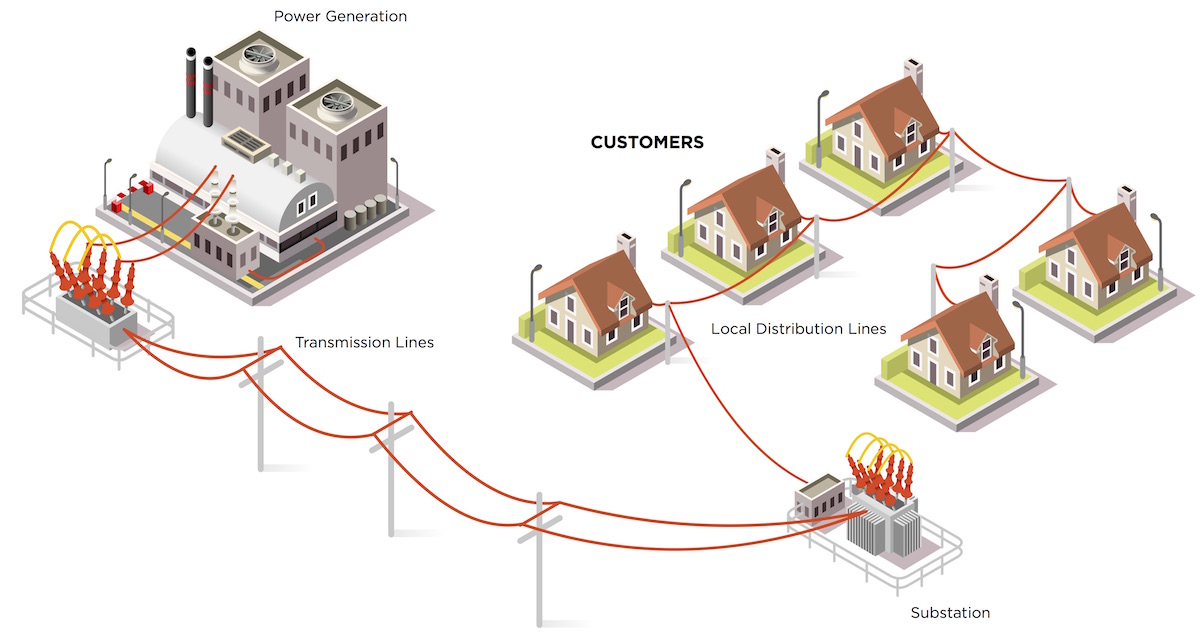 Power Generation

CUSTOMERS

Transmission Lines

Local Distribution Lines

Substation